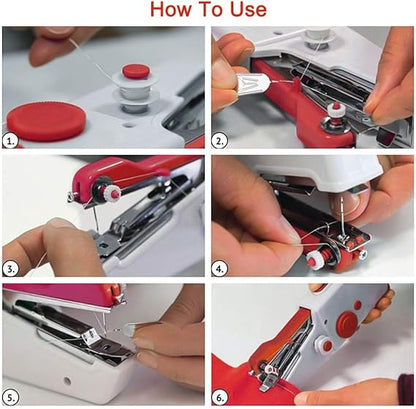 How To Use

1.

2.

3.

4.

5.

6.