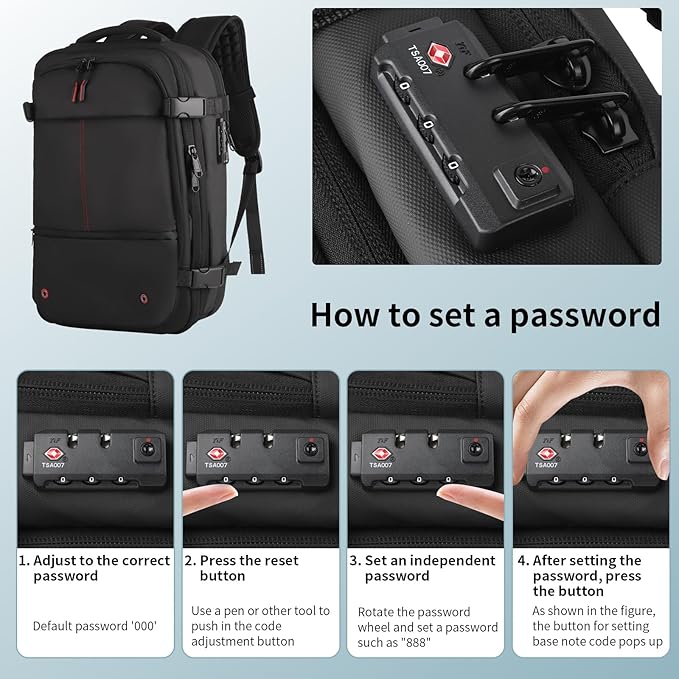 TSA007

How to set a password

TSA007

TSA007

TSA007

TSA007

1. Adjust to the correct password

Default password '000'

2. Press the reset button

Use a pen or other tool to push in the code adjustment button

3. Set an independent password

Rotate the password wheel and set a password such as "888"

4. After setting the password, press the button

As shown in the figure, the button for setting base note code pops up